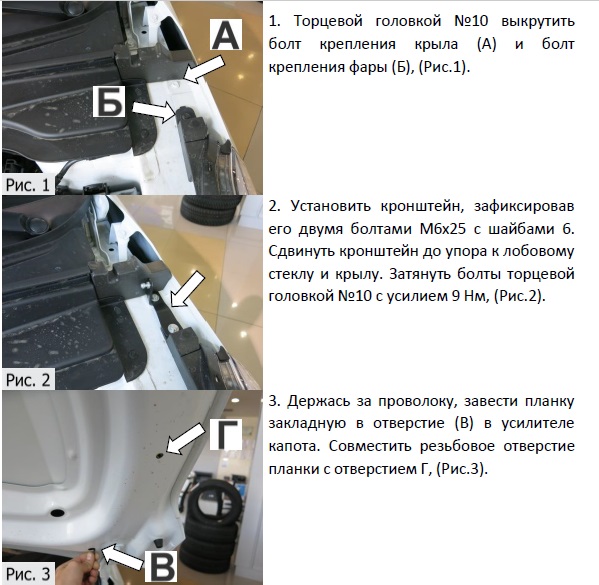 А

Б

Рис. 1

1. Торцевой головкой №10 выкрутить болт крепления крыла (А) и болт крепления фары (Б), (Рис.1).

Рис. 2

2. Установить кронштейн, зафиксировав его двумя болтами М6х25 с шайбами 6. Сдвинуть кронштейн до упора к лобовому стеклу и крылу. Затянуть болты торцевой головкой №10 с усилием 9 Нм, (Рис.2).

Г

В

Рис. 3

3. Держась за проволоку, завести планку закладную в отверстие (В) в усилителе капота. Совместить резьбовое отверстие планки с отверстием Г, (Рис.3).